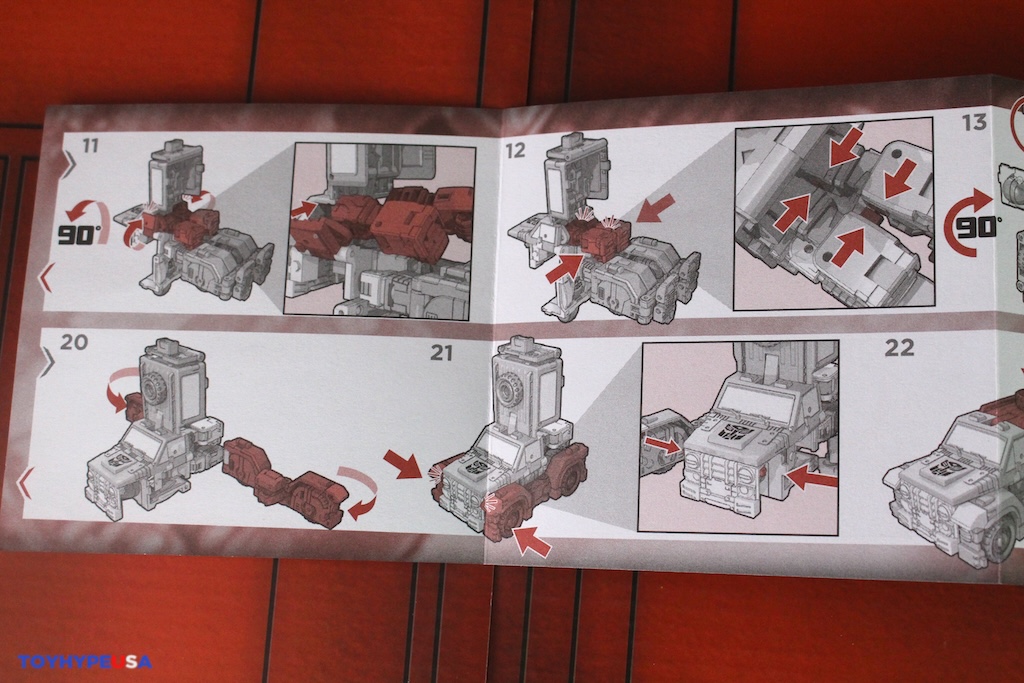 11

90°

12

13

90°

20

21

22

TOYHYPEUSA